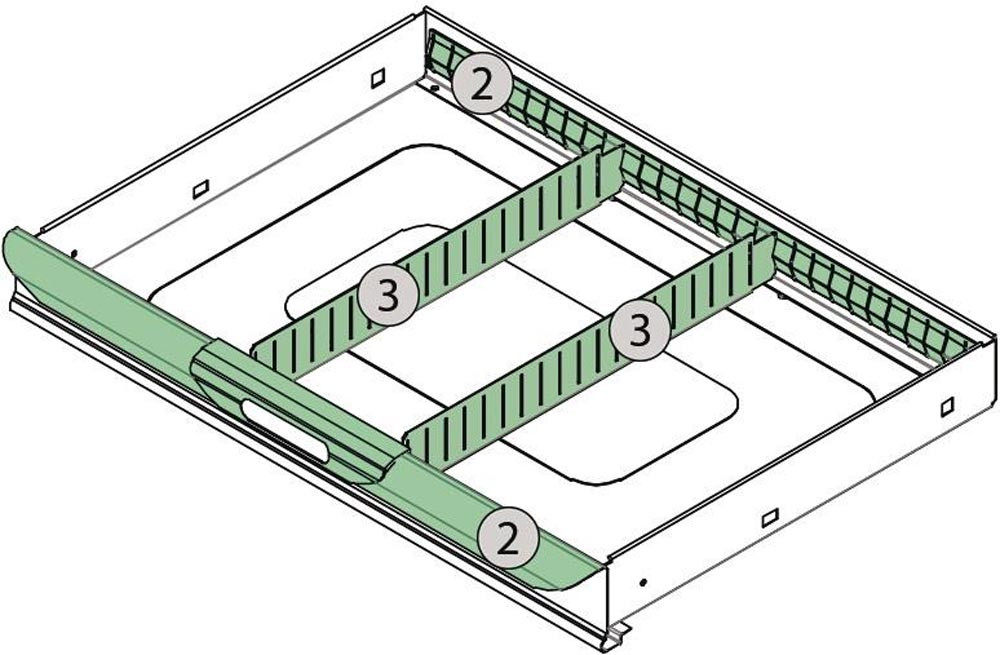 2
3
3
2