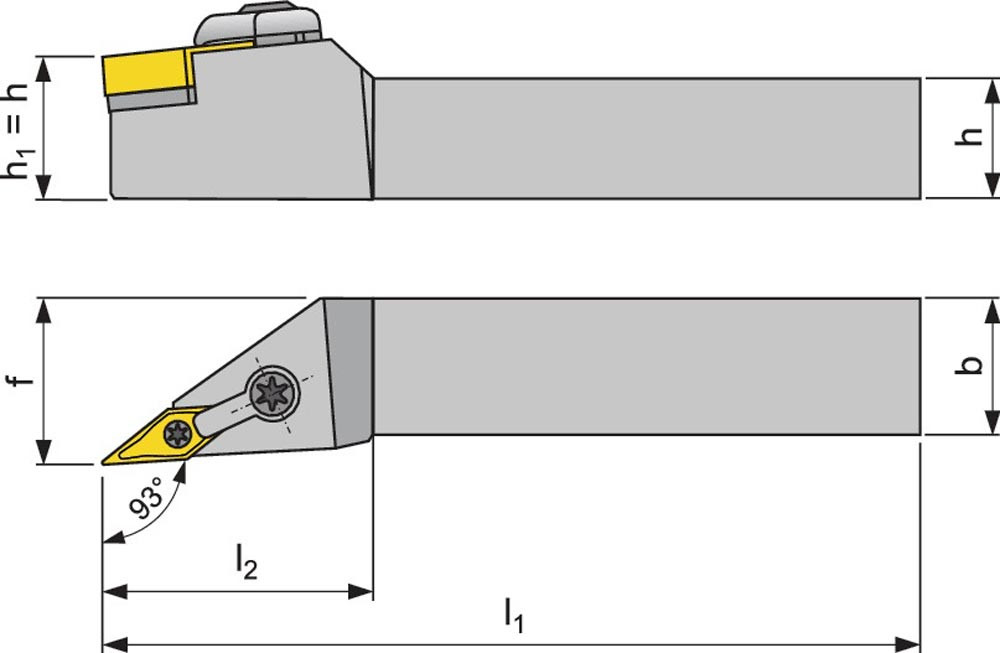 $h_1 = h$

h

f

b

93°

$l_2$

$l_1$